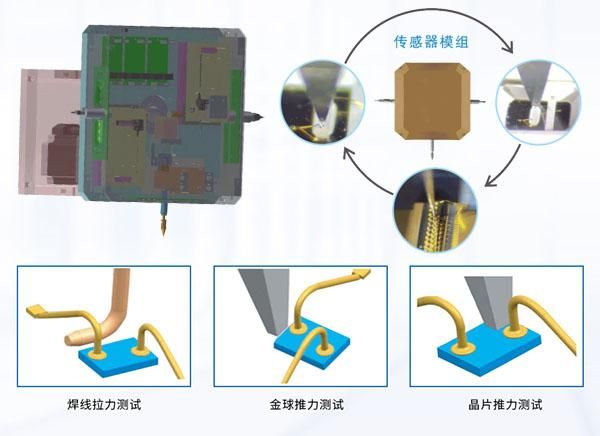 传感器模组

焊线拉力测试

金球推力测试

晶片推力测试